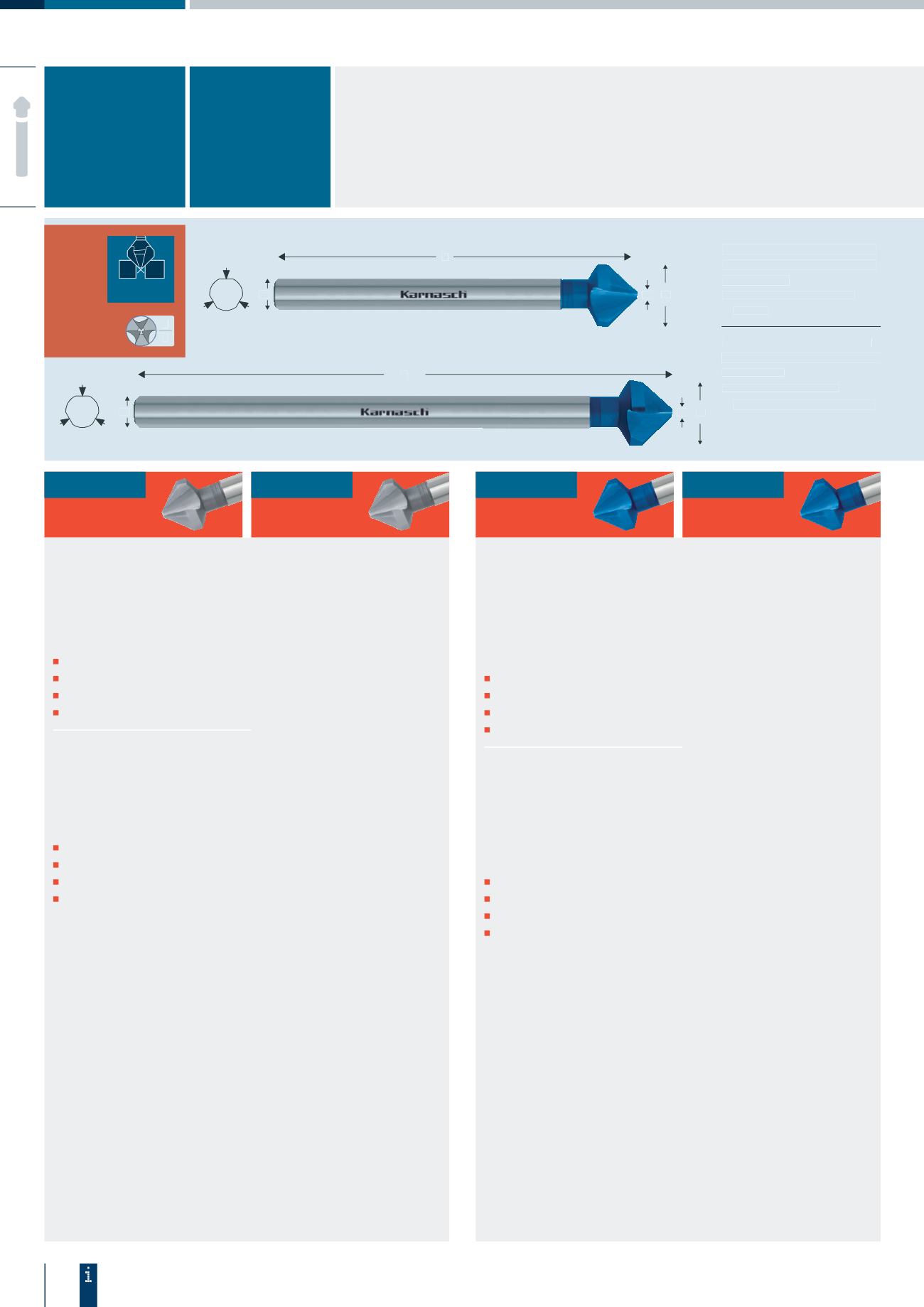 Karnasch

Karnasch

i